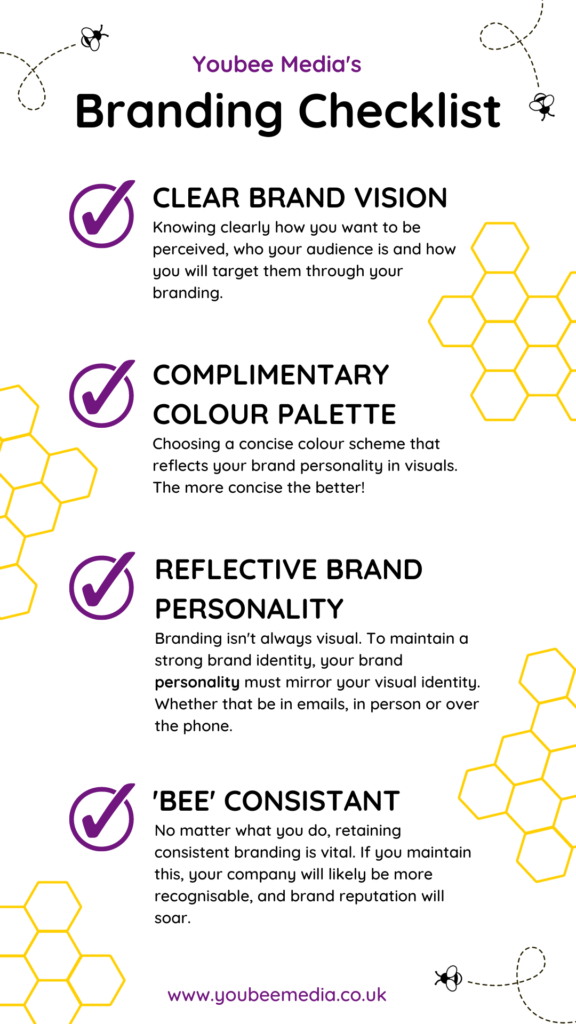 Youbee Media's
Branding Checklist

CLEAR BRAND VISION
Knowing clearly how you want to be perceived, who your audience is and how you will target them through your branding.

COMPLIMENTARY COLOUR PALETTE
Choosing a concise colour scheme that reflects your brand personality in visuals. The more concise the better!

REFLECTIVE BRAND PERSONALITY
Branding isn't always visual. To maintain a strong brand identity, your brand personality must mirror your visual identity. Whether that be in emails, in person or over the phone.

'BEE' CONSISTANT
No matter what you do, retaining consistent branding is vital. If you maintain this, your company will likely be more recognisable, and brand reputation will soar.

www.youbeemedia.co.uk